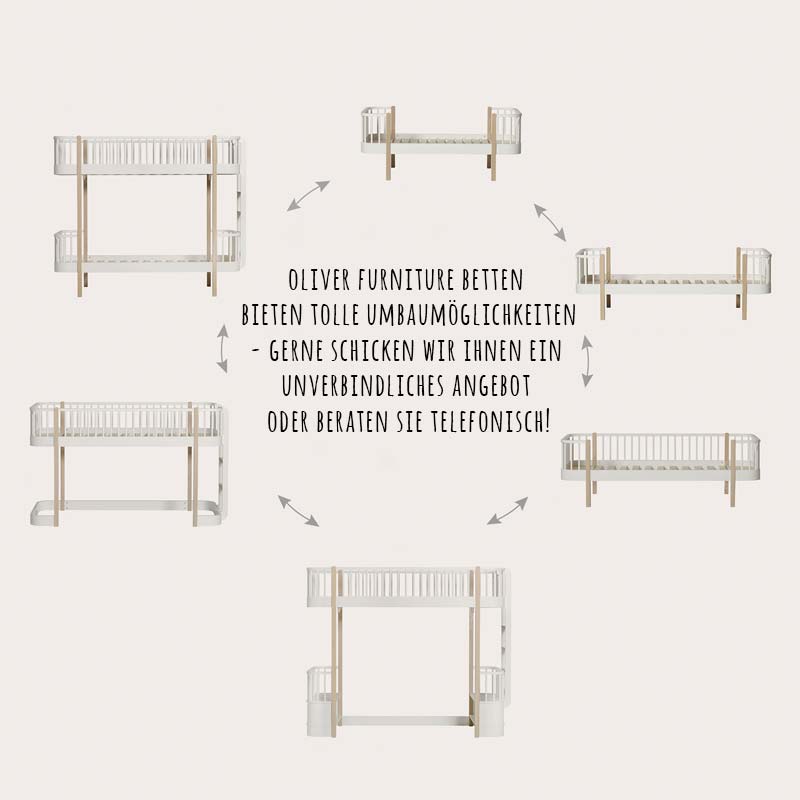 OLIVER FURNITURE BETTEN BIETEN TOLLE UMBAUMÖGLICHKEITEN - GERNE SCHICKEN WIR IHNEN EIN UNVERBINDLICHES ANGEBOT ODER BERATEN SIE TELEFONISCH!